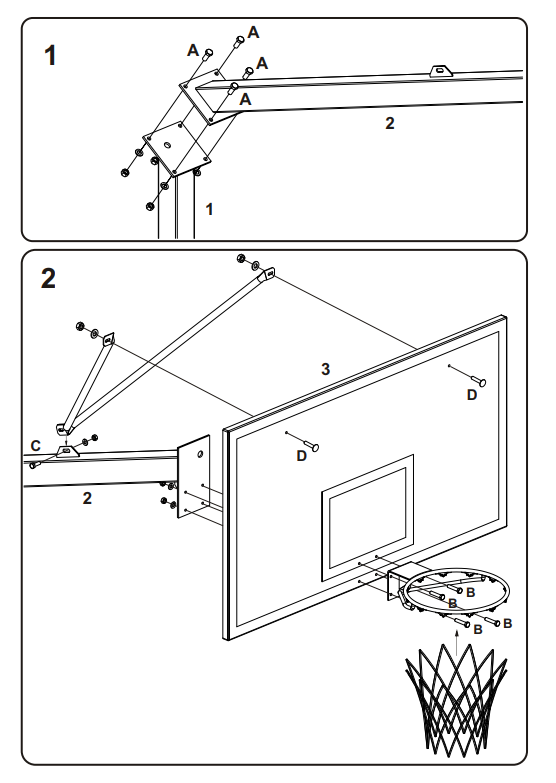 1

A
A
A
A

2

1

2

3

D

D

C

2

B
B
B
B